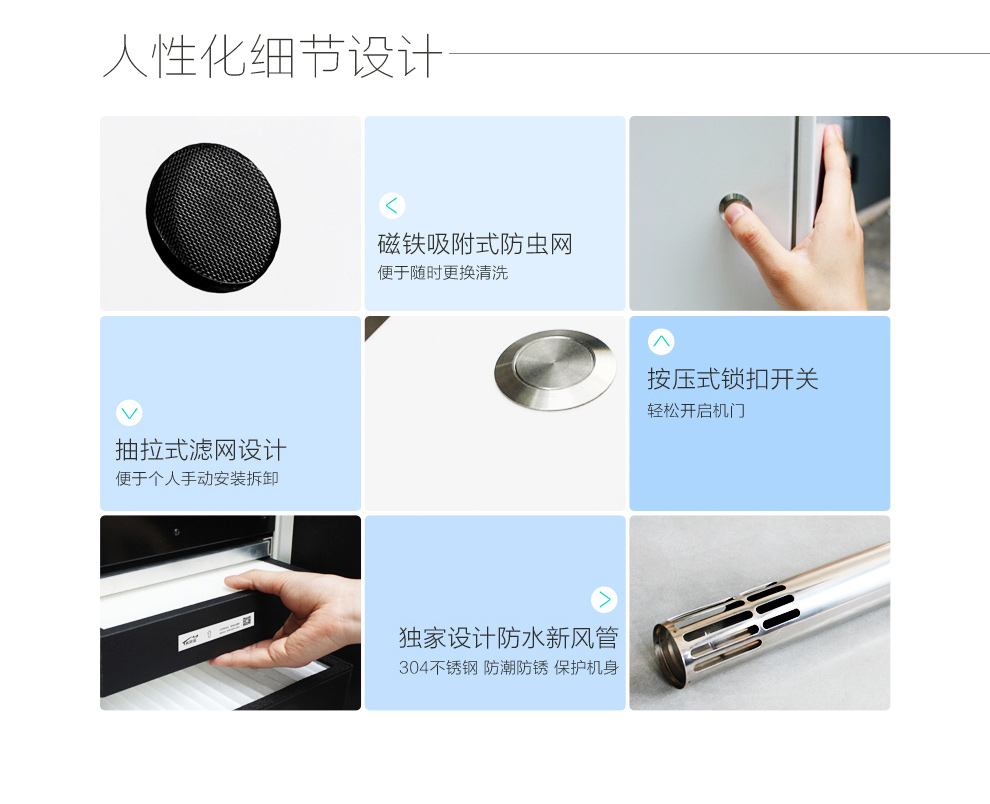 人性化细节设计

磁铁吸附式防虫网
便于随时更换清洗

按压式锁扣开关
轻松开启机门

抽拉式滤网设计
便于个人手动安装拆卸

独家设计防水新风管
304不锈钢 防潮防锈 保护机身